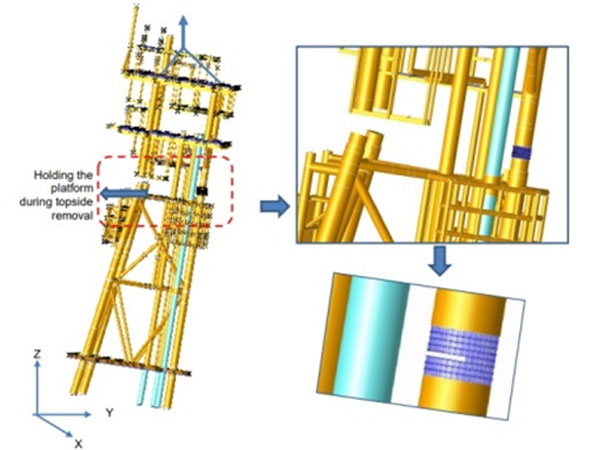 Holding the platform during topside removal

Z
Y
X